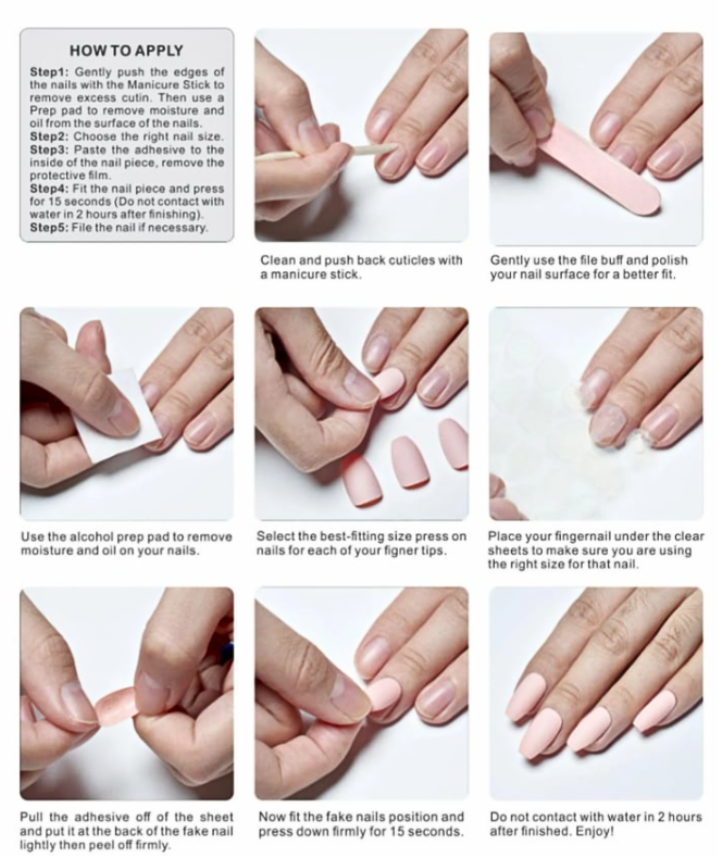 HOW TO APPLY

Step1: Gently push the edges of the nails with the Manicure Stick to remove excess cutin. Then use a Prep pad to remove moisture and oil from the surface of the nails.
Step2: Choose the right nail size.
Step3: Paste the adhesive to the inside of the nail piece, remove the protective film.
Step4: Fit the nail piece and press for 15 seconds (Do not contact with water in 2 hours after finishing).
Step5: File the nail if necessary.

Clean and push back cuticles with a manicure stick.

Gently use the file buff and polish your nail surface for a better fit.

Use the alcohol prep pad to remove moisture and oil on your nails.

Select the best-fitting size press on nails for each of your figner tips.

Place your fingernail under the clear sheets to make sure you are using the right size for that nail.

Pull the adhesive off of the sheet and put it at the back of the fake nail lightly then peel off firmly.

Now fit the fake nails position and press down firmly for 15 seconds.

Do not contact with water in 2 hours after finished. Enjoy!